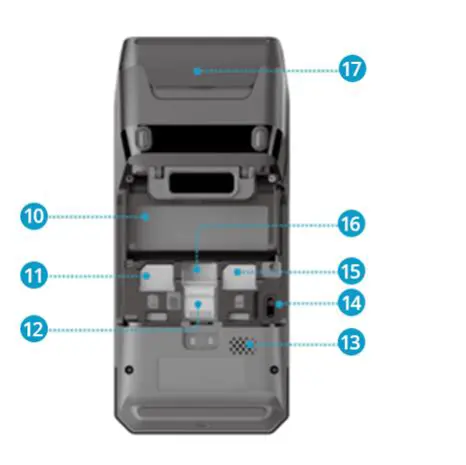 17
10
16
11
15
14
12
13